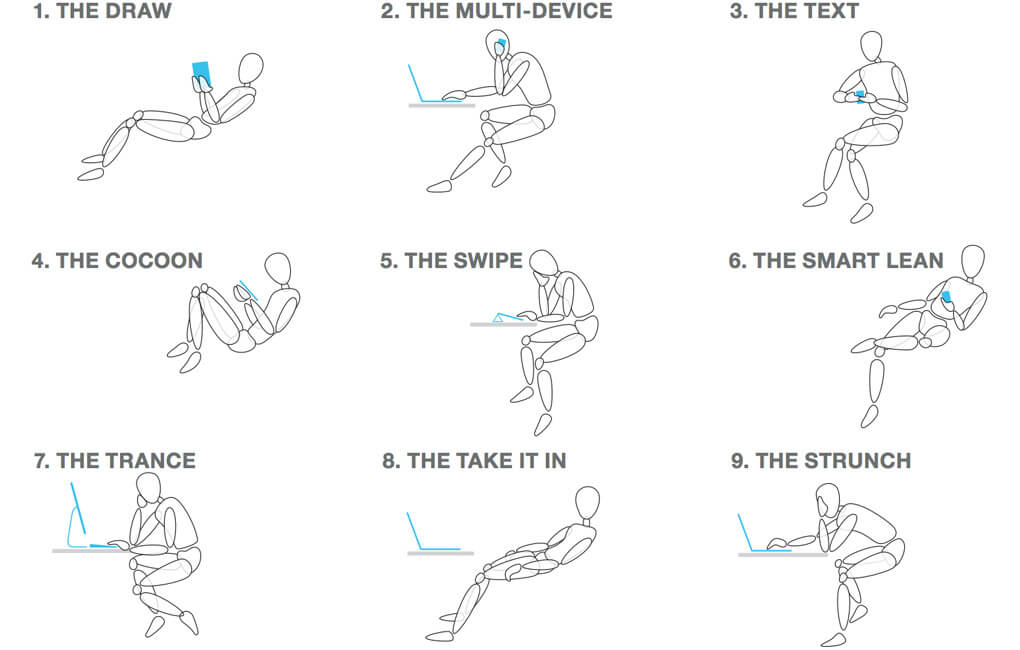 1. THE DRAW

2. THE MULTI-DEVICE

3. THE TEXT

4. THE COCOON

5. THE SWIPE

6. THE SMART LEAN

7. THE TRANCE

8. THE TAKE IT IN

9. THE STRUNCH